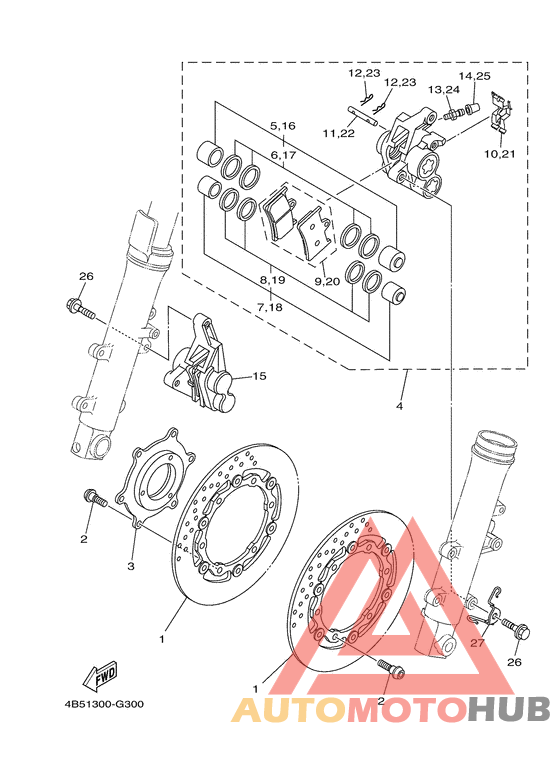 12,23
12,23
14,25
13,24
11,22
10,21
5,16
6,17
8,19
9,20
7,18
26
15
4
2
3
1
27
26
1
2
FWD
4B51300-G300
AUTOMOTOHUB