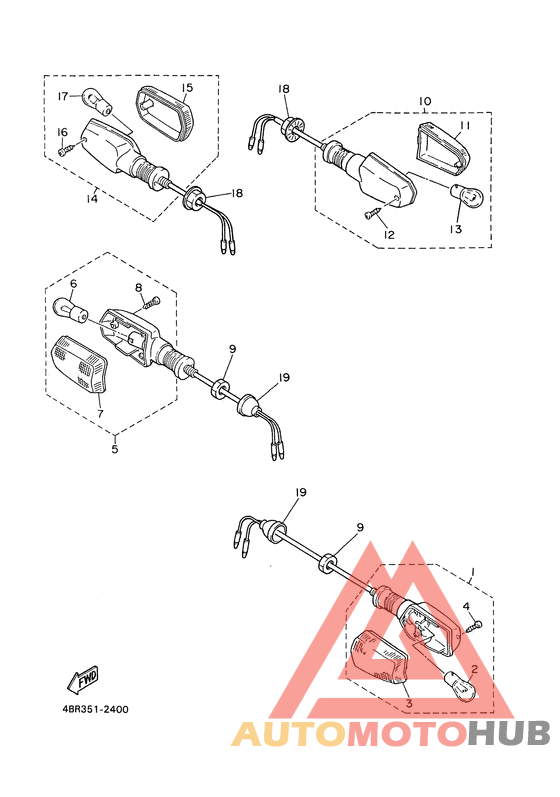 17
15
16
14
18
18
10
11
12
13
6
8
7
5
9
19
19
9
1
4
2
3
FWD
4BR351-2400
AUTOMOTOHUB