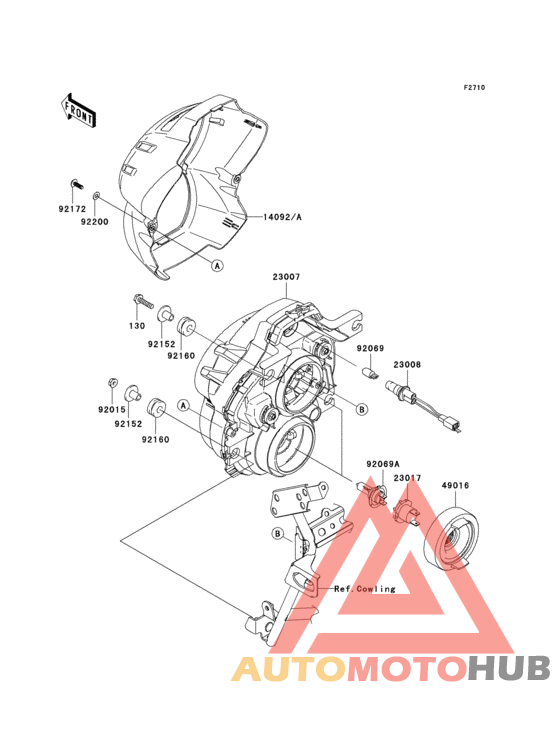 F2710

FRONT

92172
92200
14092/A
A
23007
130
92152
92160
92069
23008
92015
92152
92160
A
B
92069A
23017
49016
B
Ref.Cowling

AUTOMOTOHUB