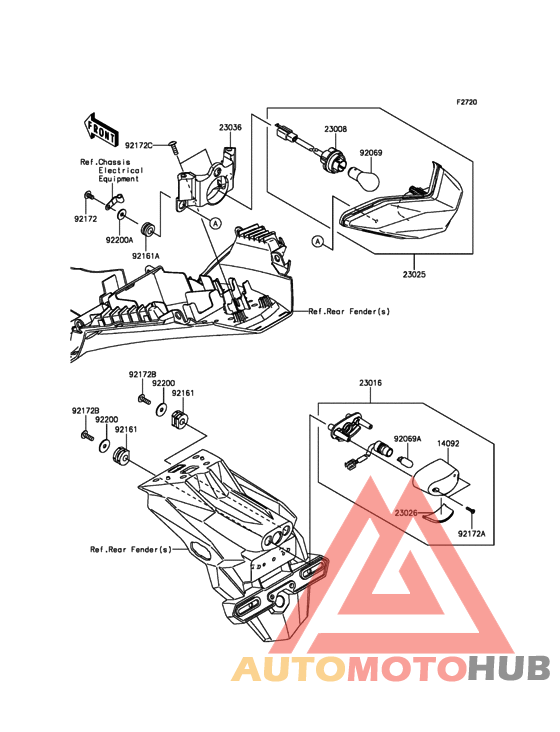 F2720

FRONT

92172C

23036

23008

92069

Ref.Chassis Electrical Equipment

92172

92200A

92161A

A

A

23025

Ref.Rear Fender(s)

92172B

92200

92161

92172B

92200

92161

23016

92069A

14092

23026

92172A

Ref.Rear Fender(s)

AUTOMOTOHUB