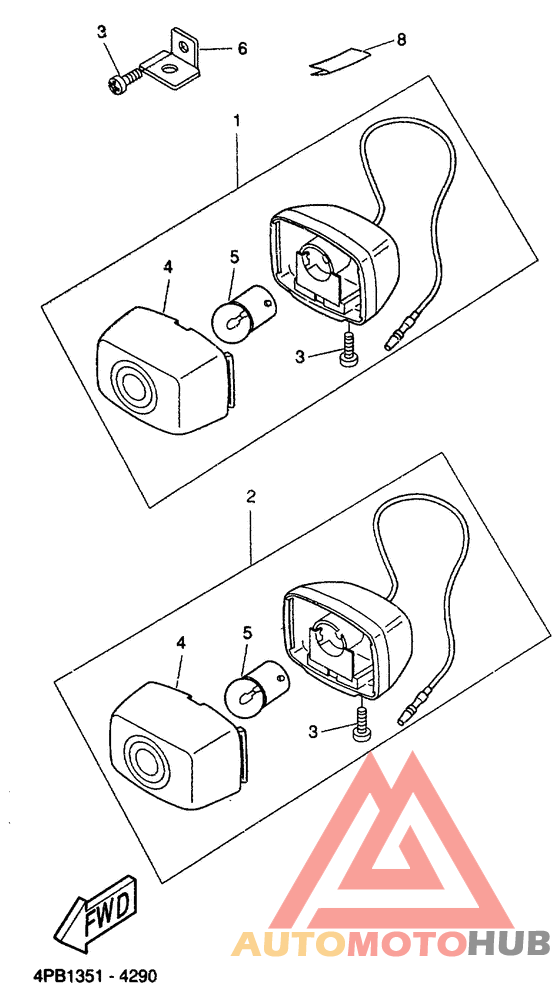 3
6
8
1
4
5
3
2
4
5
3
FWD
AUTOMOTOHUB
4PB1351 - 4290