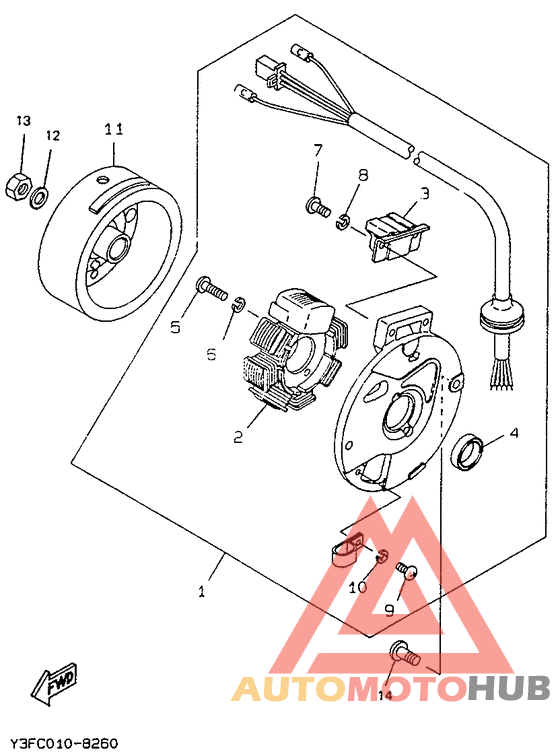 13
12
11
7
8
3
5
6
2
4
1
10
9
14
FWD
AUTOMOTOHUB
Y3FC010-8260