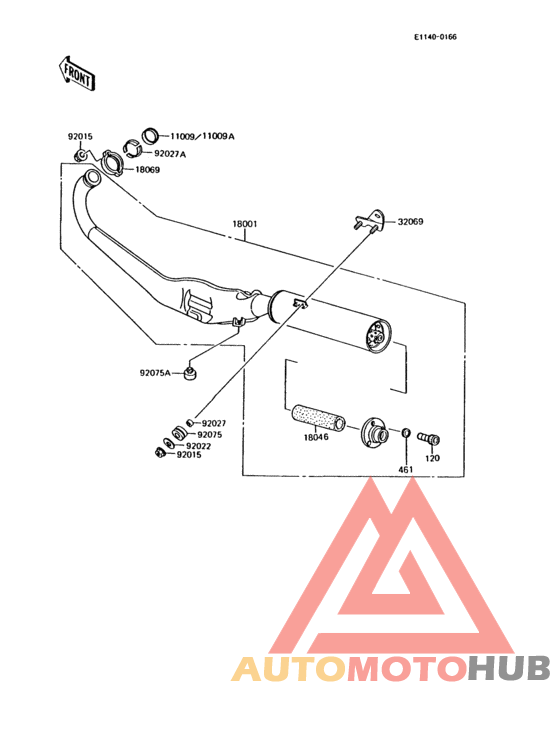 E1140-0166

FRONT

92015
11009/11009A
92027A
18069
18001
32069
92075A
92027
92075
92022
92015
18046
120
461

AUTOMOTOHUB