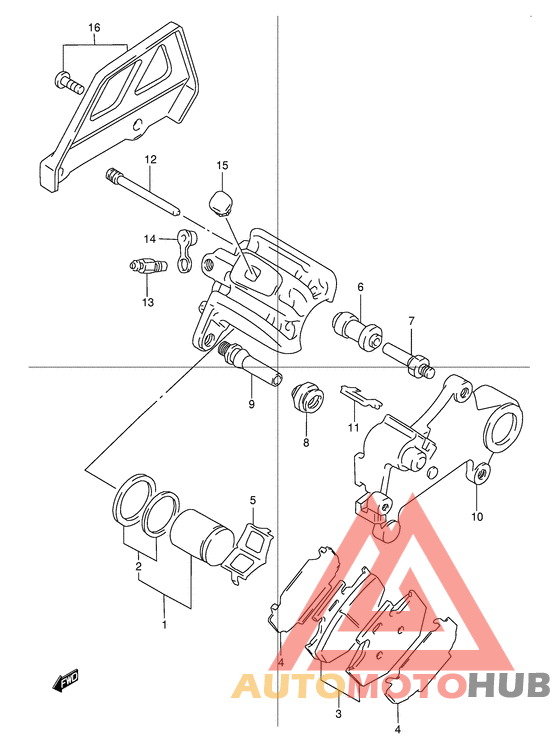 16
12
15
14
13
6
7
9
8
11
10
5
2
1
4
3
4
FWD
AUTOMOTOHUB