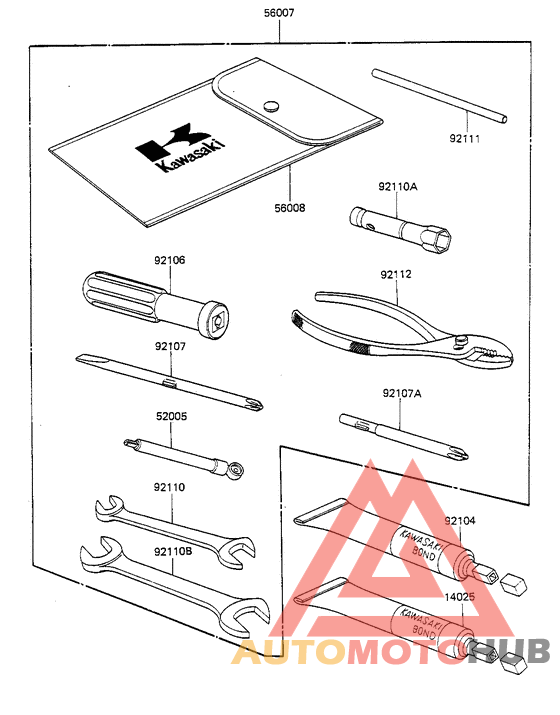 56007

Kawasaki

56008

92111

92110A

92106

92112

92107

92107A

52005

92110

92110B

92104

KAWASAKI BOND

14025

KAWASAKI BOND

AUTOMOTOHUB