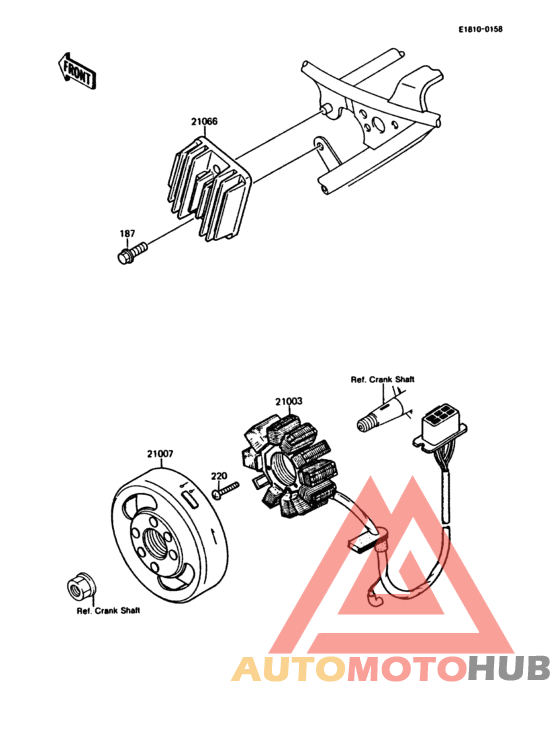 E1810-0158

FRONT

21066

187

Ref. Crank Shaft

21003

21007

220

Ref. Crank Shaft

AUTOMOTOHUB