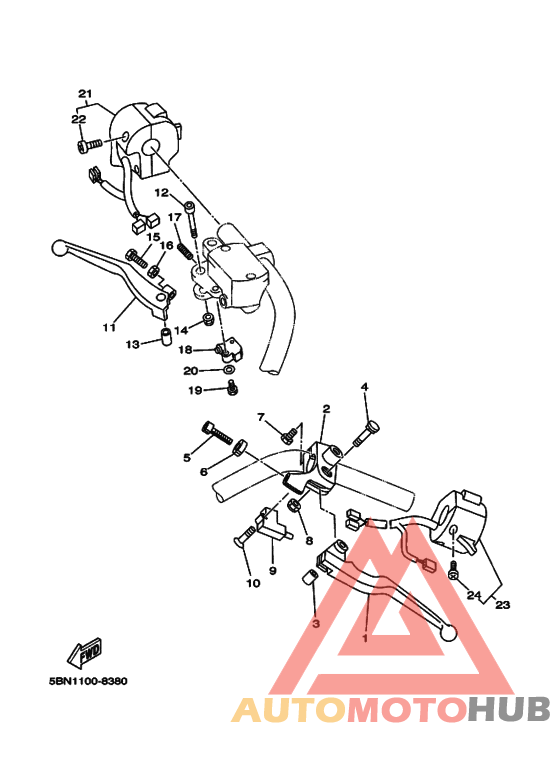 21
22
12
17
15
16
11
14
13
18
20
19
7
2
4
5
6
8
9
10
3
1
24
23
FWD
5BN1100-8380
AUTOMOTOHUB