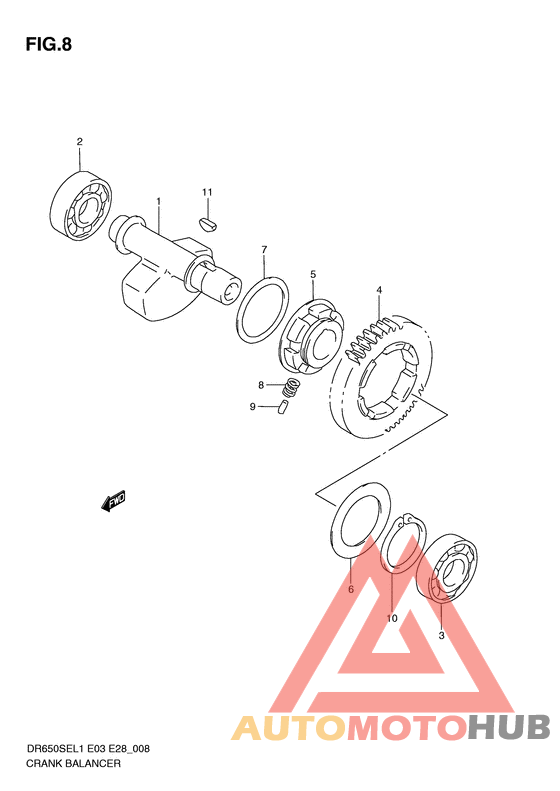 FIG.8

2

11

1

7

5

4

8

9

FWD

6

10

3

AUTOMOTOHUB

DR650SEL1 E03 E28_008
CRANK BALANCER