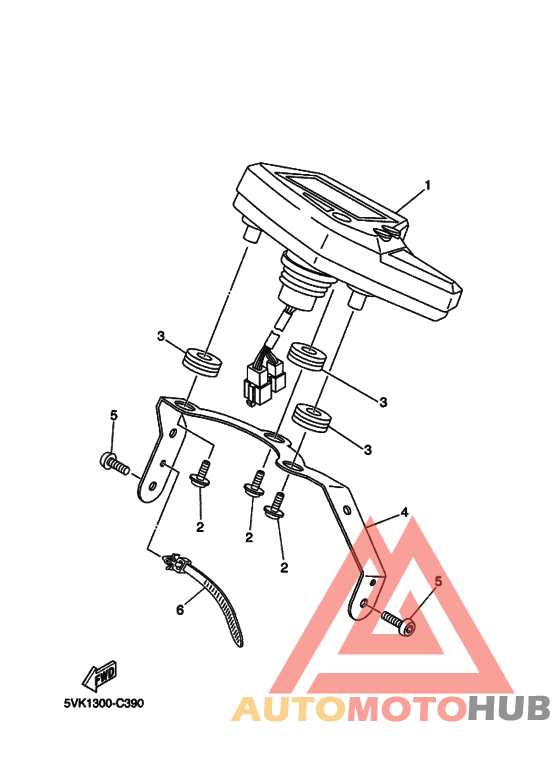 1
3
3
3
5
2
2
2
4
5
6
FWD
5VK1300-C390
AUTOMOTOHUB