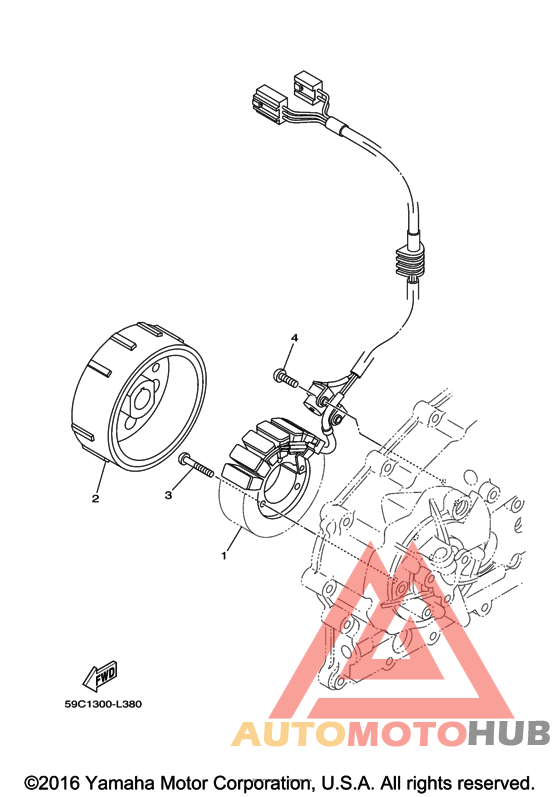 4

2

3

1

FWD

59C1300-L380

AUTOMOTOHUB

©2016 Yamaha Motor Corporation, U.S.A. All rights reserved.