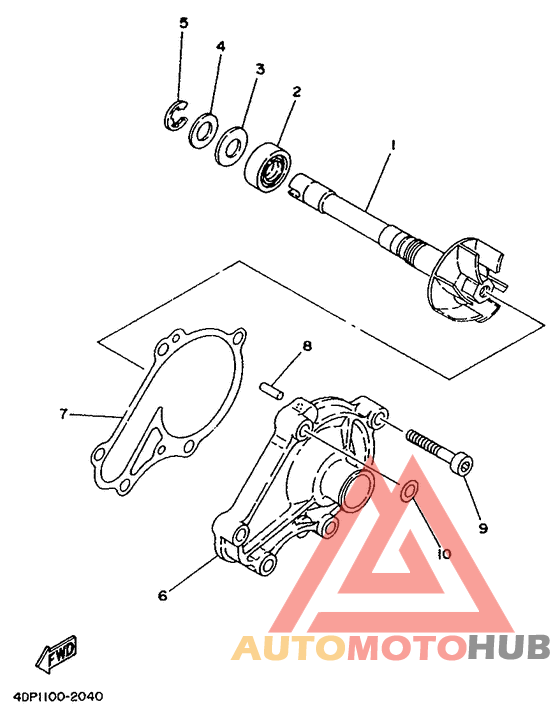 5
4
3
2
1
8
7
9
10
6
FWD
AUTOMOTOHUB
4DP1100-2040