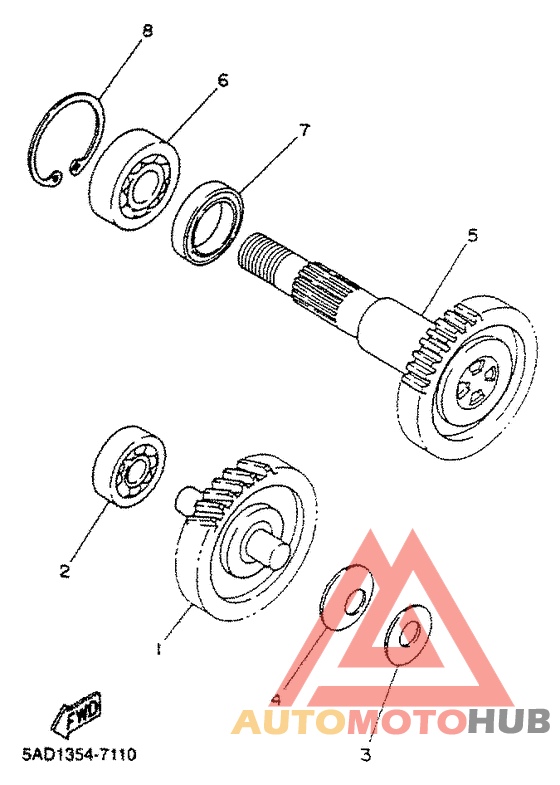 8
6
7
5
2
1
4
3
FWD
5AD1354-7110
AUTOMOTOHUB