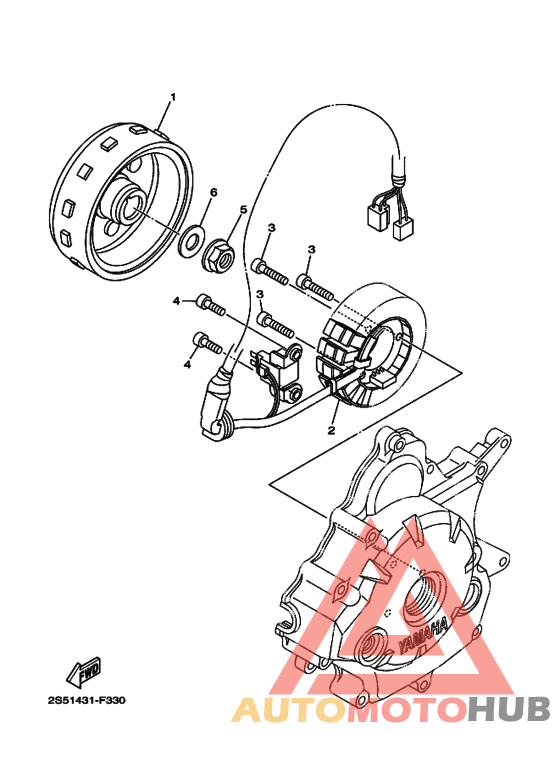 1
6
5
3
3
4
3
4
2
YAMAHA
FWD
2S51431-F330
AUTOMOTOHUB