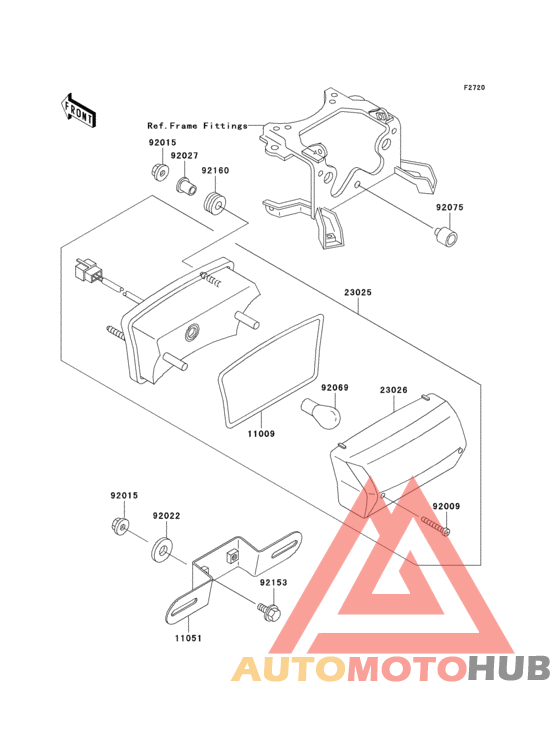 F2720

FRONT

Ref.Frame Fittings

92015
92027
92160
92075
23025
92069
23026
11009
92015
92022
92009
92153
11051

AUTOMOTOHUB