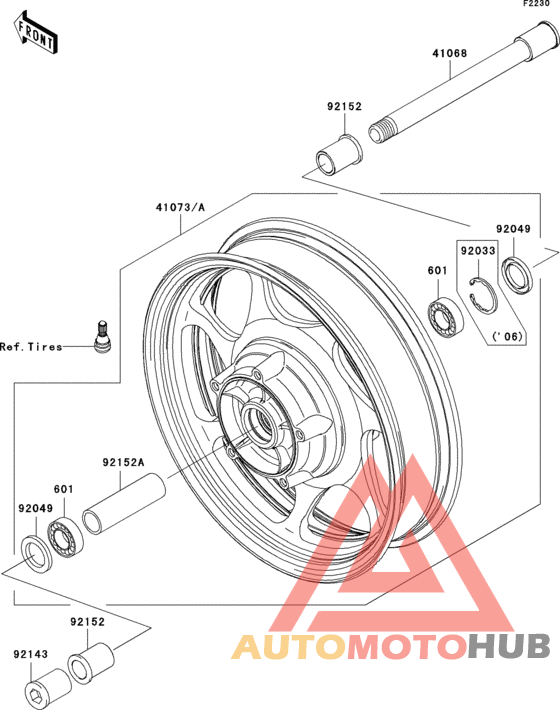 F2230

FRONT

41068

92152

41073/A

92049

92033

601

('06)

Ref.Tires

92152A

601

92049

92152

92143

AUTOMOTOHUB