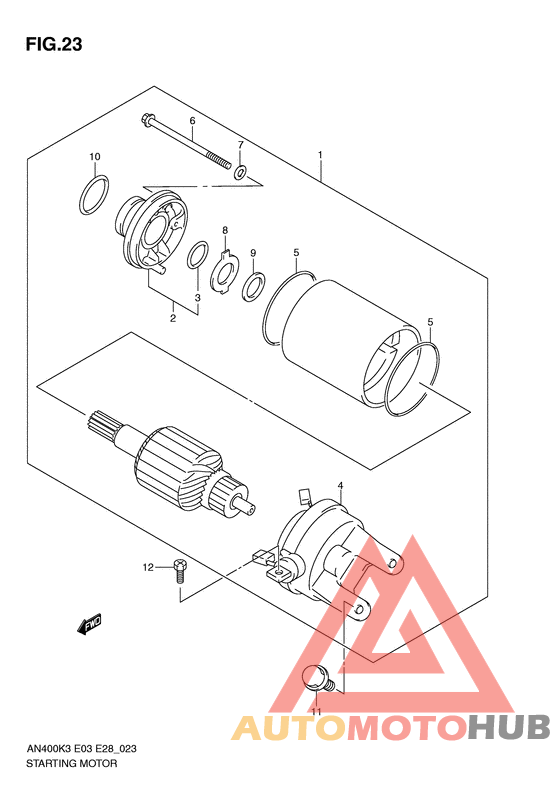 FIG.23

6
7
10
1
8
9
5
3
2
5
4
12
FWD
11

AUTOMOTOHUB

AN400K3 E03 E28_023
STARTING MOTOR