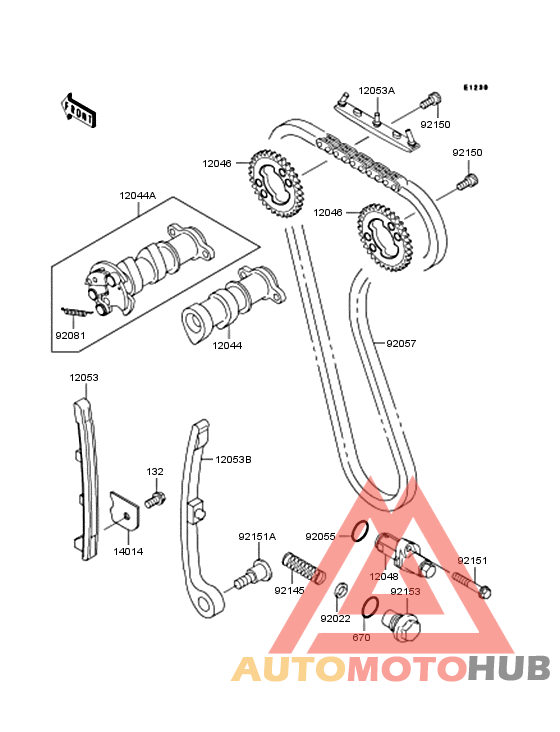 FRONT

E1230

12053A
92150
92150
12046
12046
12044A
92081
12044
92057
12053
12053B
132
14014
92151A
92055
12048
92151
92145
92153
92022
670

AUTOMOTOHUB