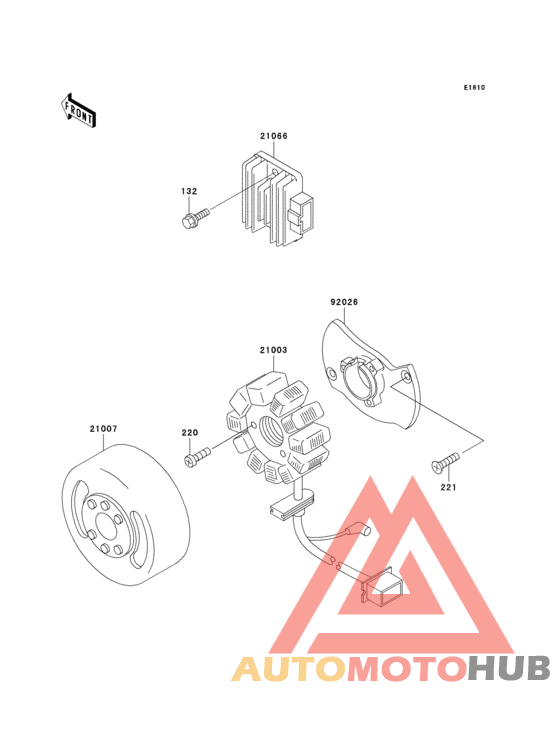 E1810

FRONT

21066

132

92026

21003

21007

220

221

AUTOMOTOHUB