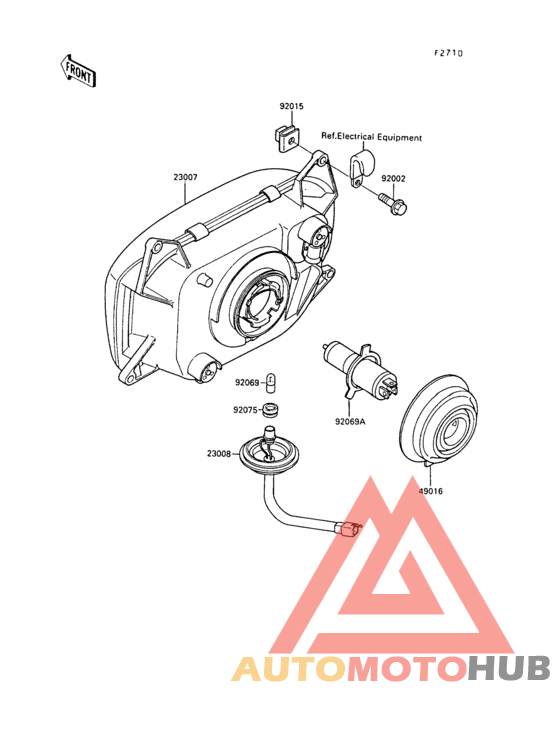 F2710

FRONT

92015

Ref.Electrical Equipment

23007

92002

92069

92075

92069A

23008

49016

AUTOMOTOHUB