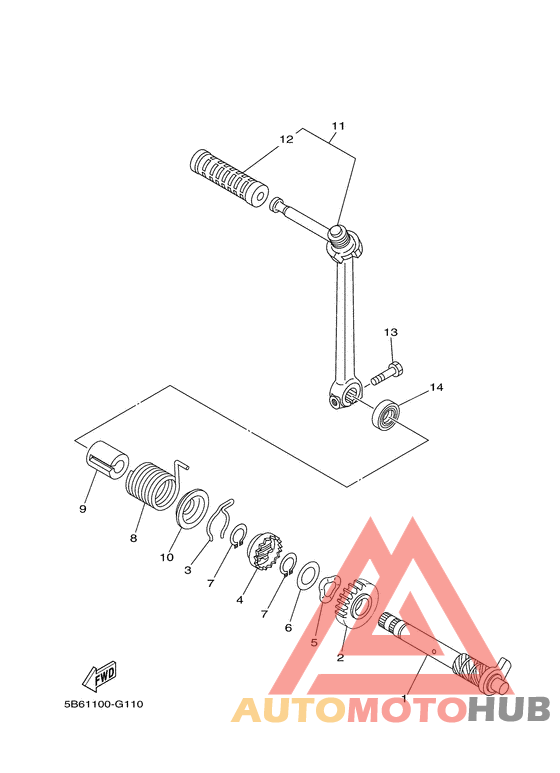 11
12
13
14
9
8
10
3
7
4
7
6
5
2
1
FWD
5B61100-G110
AUTOMOTOHUB