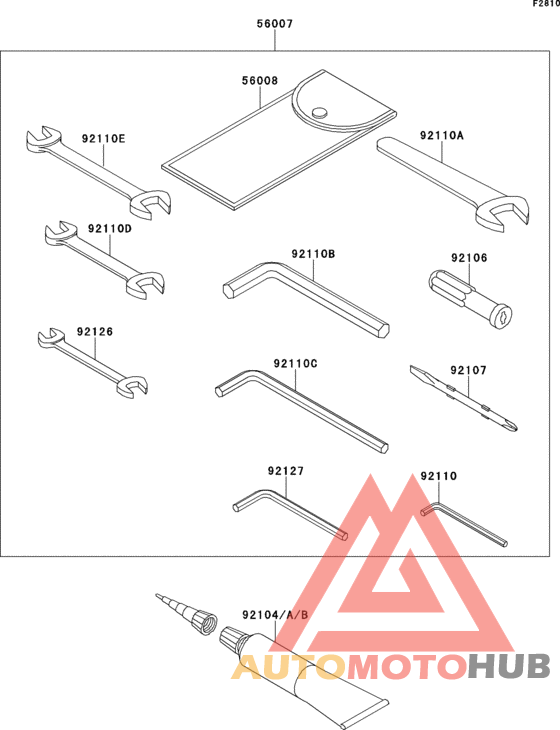 F2810

56007

56008

92110E

92110A

92110D

92110B

92106

92126

92110C

92107

92127

92110

92104/A/B

AUTOMOTOHUB