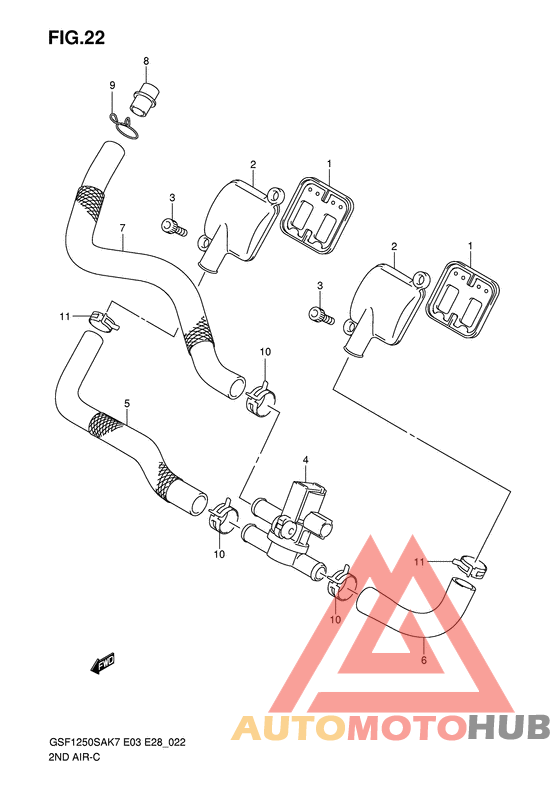 FIG.22

8
9
2
1
3
7
2
1
3
11
10
5
4
10
11
10
6
FWD

AUTOMOTOHUB

GSF1250SAK7 E03 E28_022
2ND AIR-C