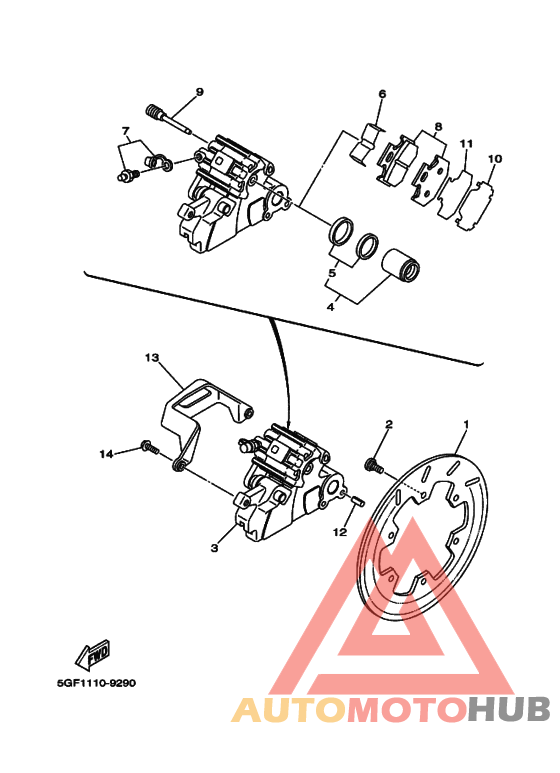 9
6
7
8
11
10
5
4
13
2
1
14
12
3
FWD
5GF1110-9290
AUTOMOTOHUB