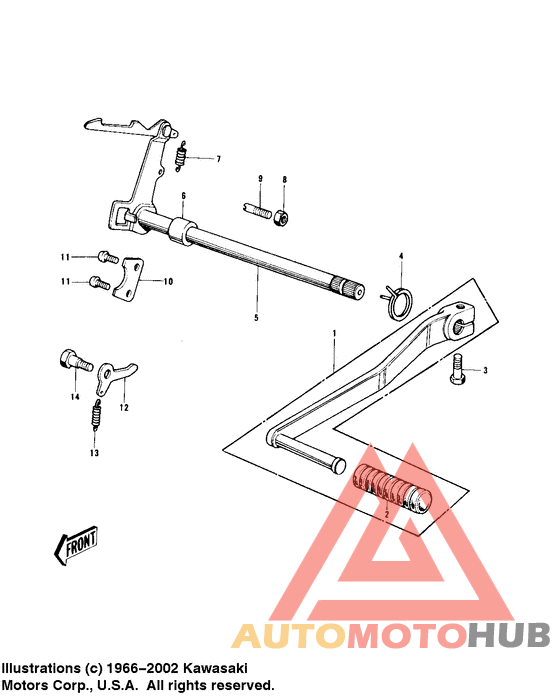 7
9
8
6
11
11
10
4
5
1
3
14
12
13
2
FRONT
AUTOMOTOHUB
Illustrations (c) 1966–2002 Kawasaki Motors Corp., U.S.A. All rights reserved.