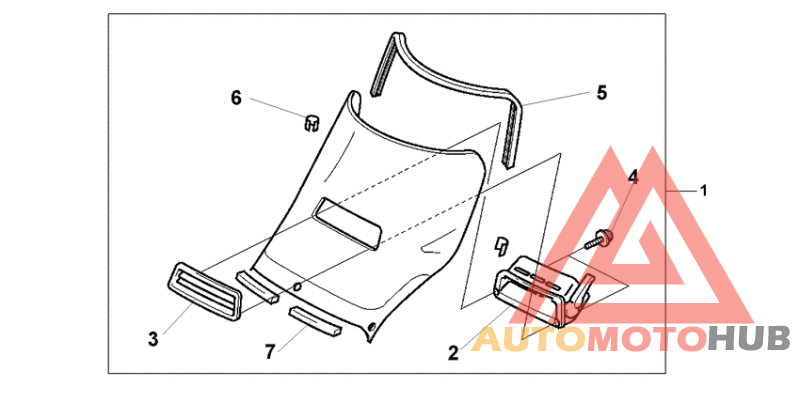 6
5
4
1
3
7
2
AUTOMOTOHUB