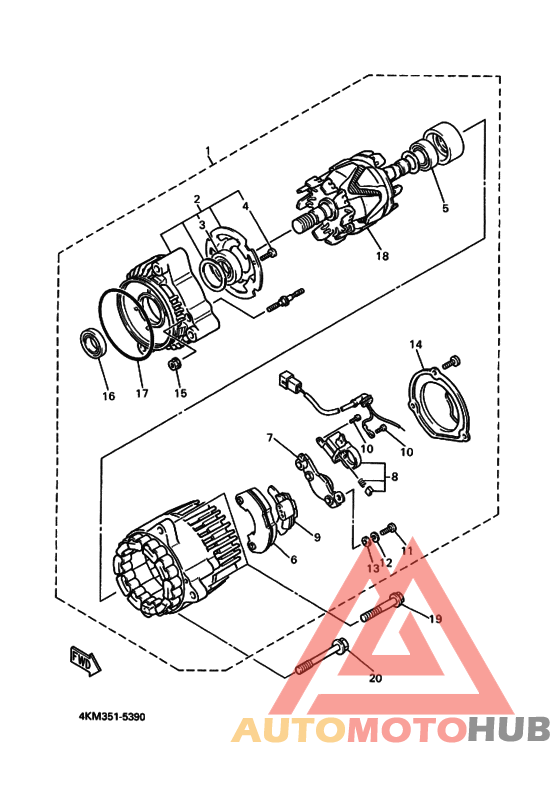 1
2
3
4
5
18
14
16
17
15
7
10
10
8
9
6
13
12
11
19
20
FWD
4KM351-5390
AUTOMOTOHUB