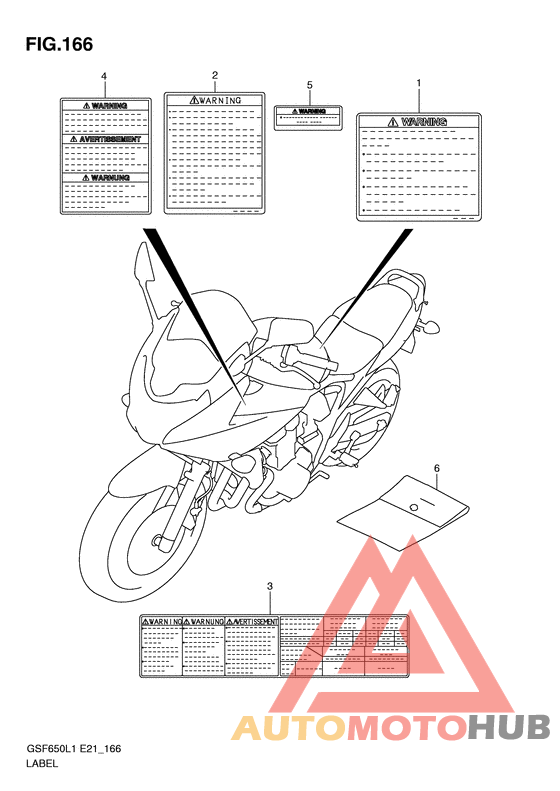 FIG.166

4

WARNING

AVERTISSEMENT

WARNUNG

2

WARNING

5

WARNING

1

WARNING

6

3

WARNING WARNUNG AVERTISSEMENT

AUTOMOTOHUB

GSF650L1 E21_166
LABEL