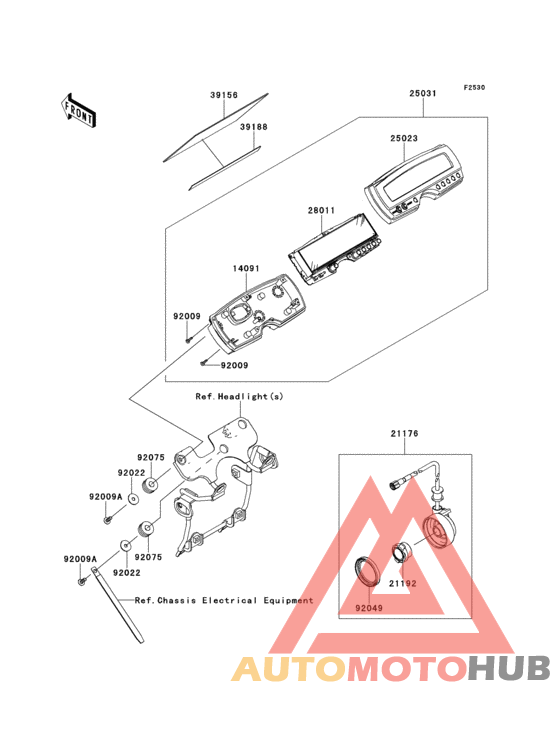 FRONT

F2530

39156

39188

25031

25023

28011

14091

92009

92009

Ref.Headlight(s)

92075

92022

92009A

92075

92022

92009A

Ref.Chassis Electrical Equipment

21176

21192

92049

AUTOMOTOHUB