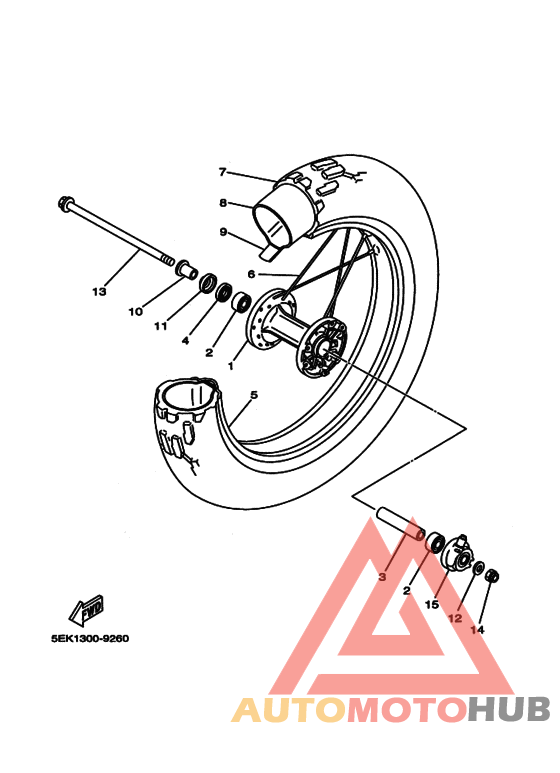 7
8
9
6
13
10
11
4
2
1
5
3
2
15
12
14
FWD
5EK1300-9260
AUTOMOTOHUB