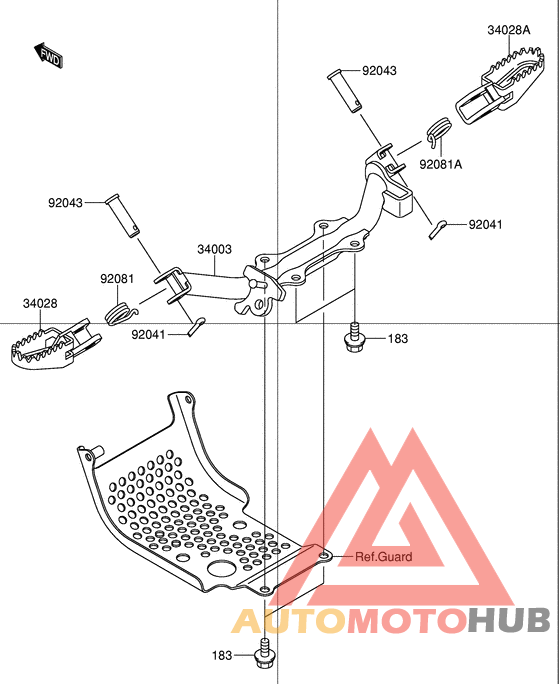 FWD

34028A

92043

92081A

92041

92043

34003

92081

34028

92041

183

Ref.Guard

AUTOMOTOHUB

183