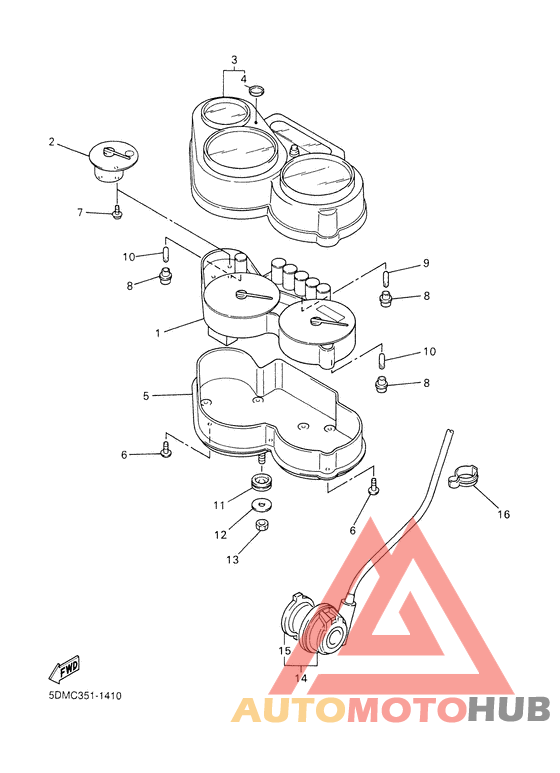 3
4
2
7
10
8
9
8
1
10
8
5
6
11
12
13
6
16
15
14
FWD
5DMC351-1410
AUTOMOTOHUB