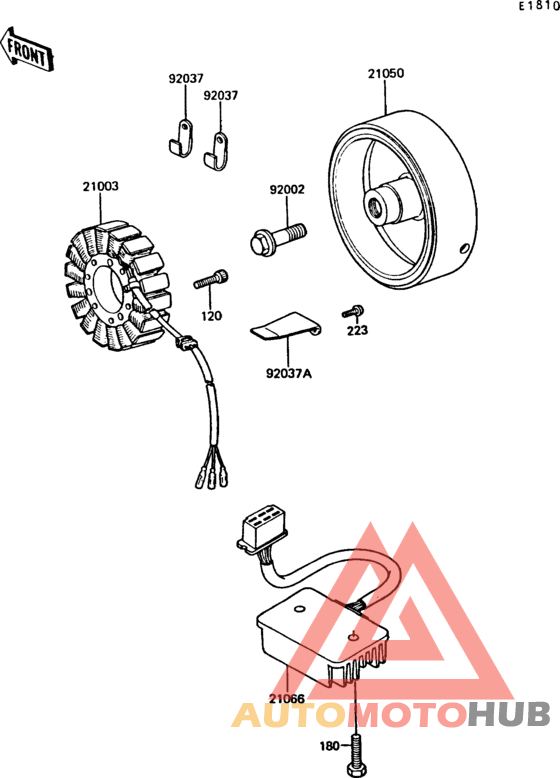 E1810

FRONT

92037

92037

21050

21003

92002

120

223

92037A

21066

AUTOMOTOHUB

180