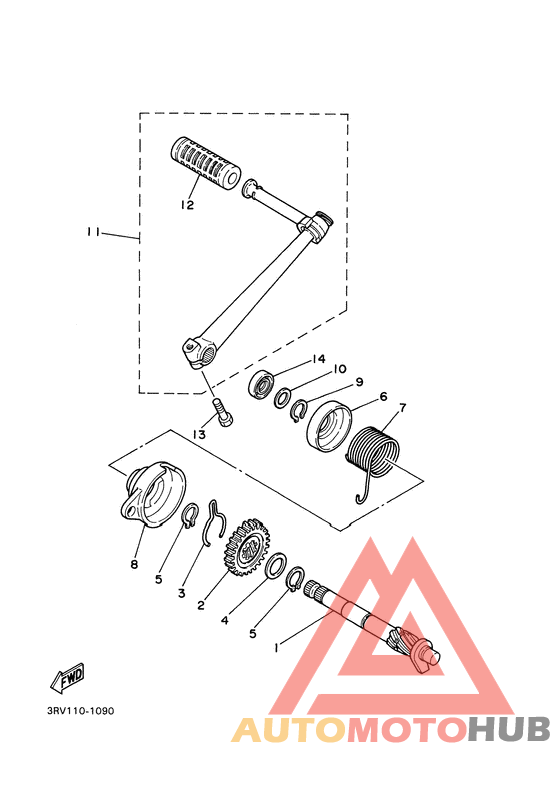 12
11
14
10
9
6
7
13
8
5
3
2
4
5
1
FWD
3RV110-1090
AUTOMOTOHUB