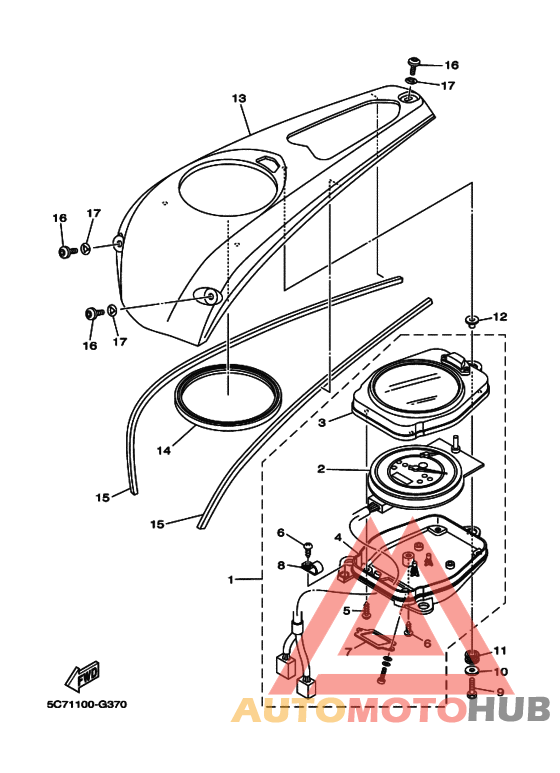 16
17
13
16
17
16
17
12
3
14
2
15
15
6
4
8
1
5
6
7
11
10
9
FWD
5C71100-G370
AUTOMOTOHUB