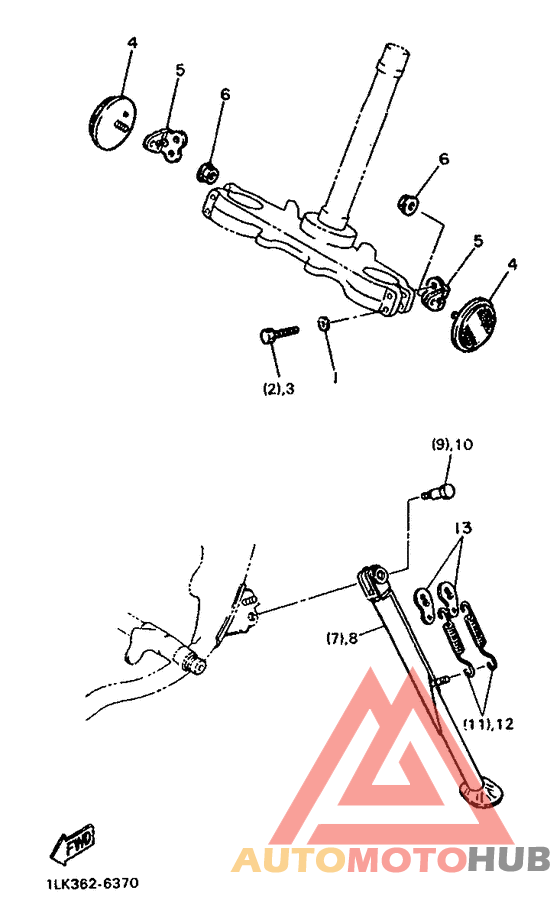 4
5
6
6
5
4
(2),3
1
(9),10
13
(7),8
(11),12
FWD
1LK362-6370
AUTOMOTOHUB