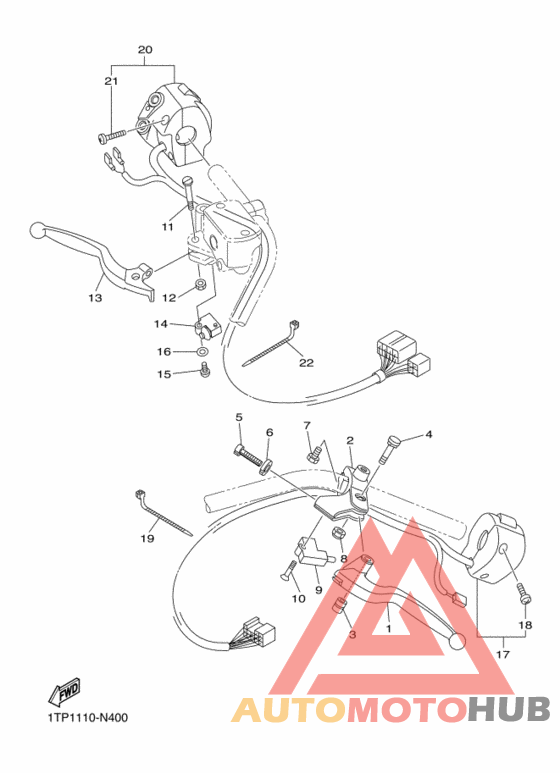 20
21
11
13
12
14
16
15
22
5
6
7
2
4
19
8
9
10
3
1
18
17
FWD
1TP1110-N400
AUTOMOTOHUB