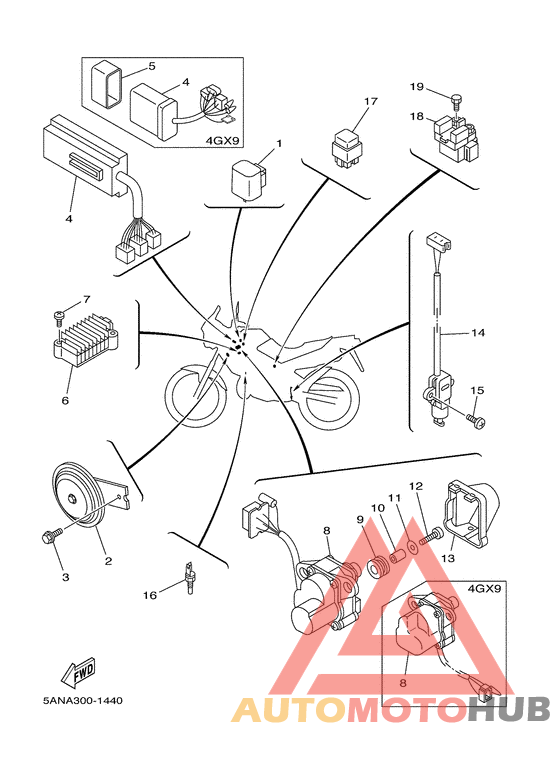 5
4
4GX9
4
1
17
19
18
7
6
14
15
2
3
16
8
9
10
11
12
13
4GX9
8
FWD
5ANA300-1440
AUTOMOTOHUB