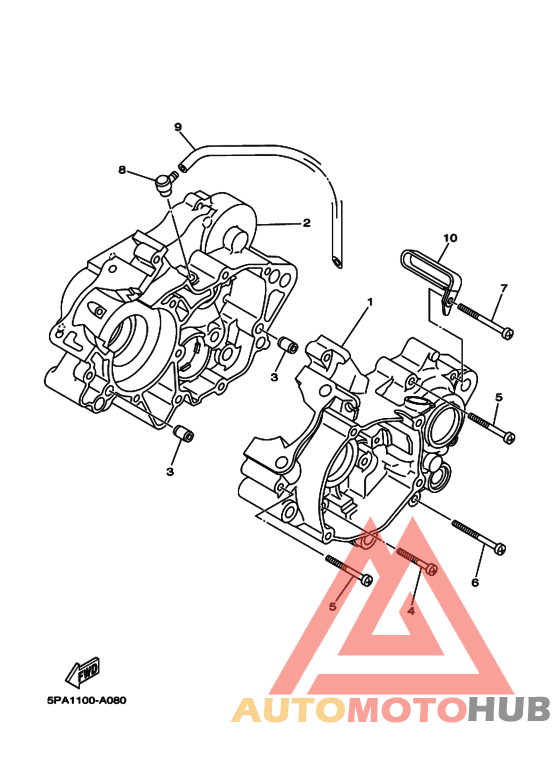 9
8
2
10
7
1
3
5
3
6
5
4
FWD
5PA1100-A080
AUTOMOTOHUB