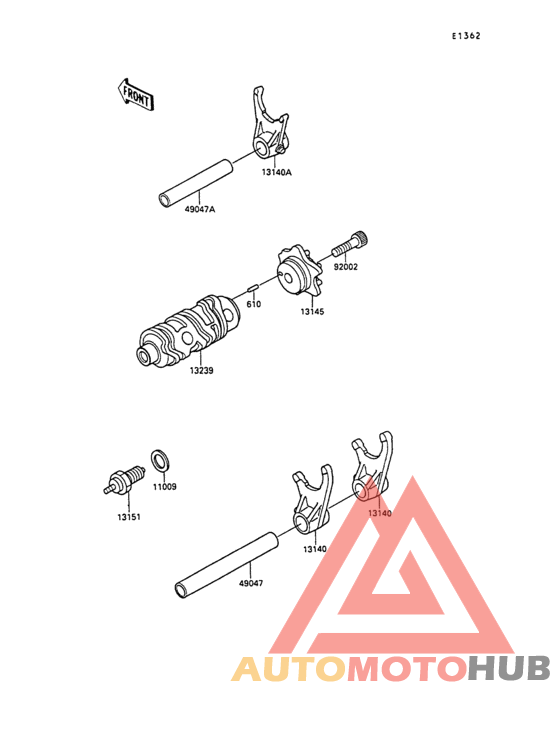 E1362

FRONT

13140A

49047A

92002

610

13145

13239

11009

13151

13140

13140

49047

AUTOMOTOHUB