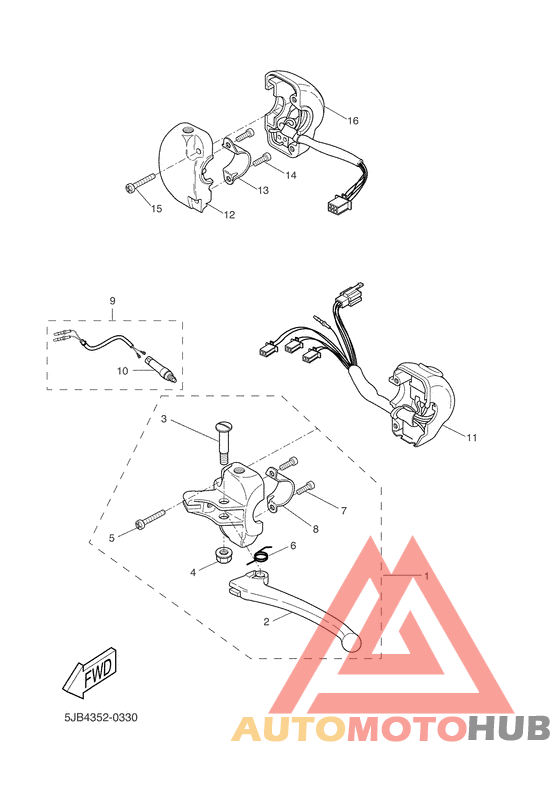 16
14
13
15
12
9
10
11
3
7
8
5
6
4
1
2
FWD
5JB4352-0330
AUTOMOTOHUB