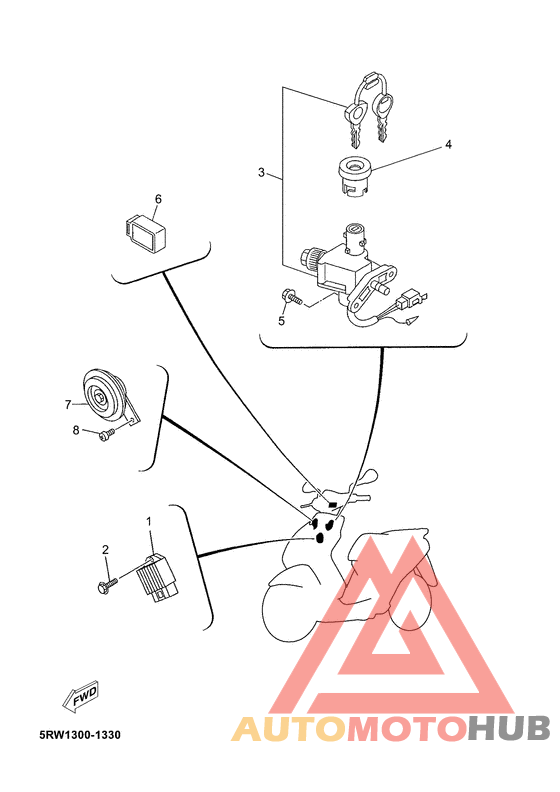 4
3
6
5
7
8
1
2
FWD
5RW1300-1330
AUTOMOTOHUB