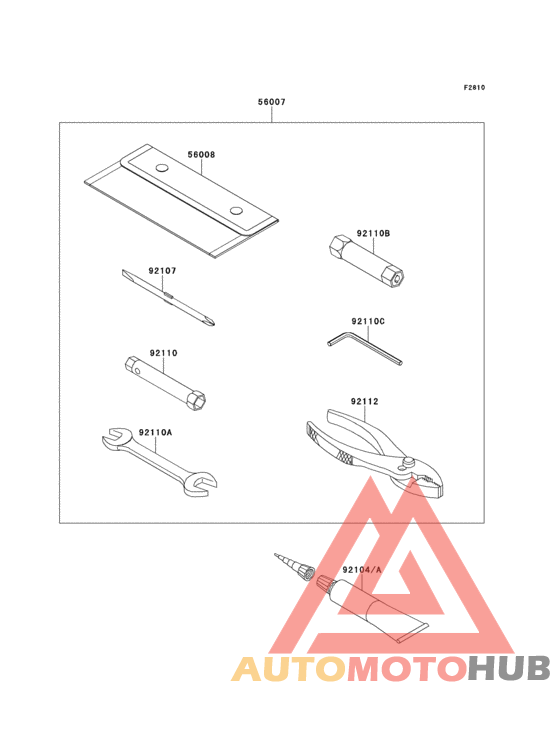 F2810

56007

56008

92110B

92107

92110C

92110

92112

92110A

92104/A

AUTOMOTOHUB