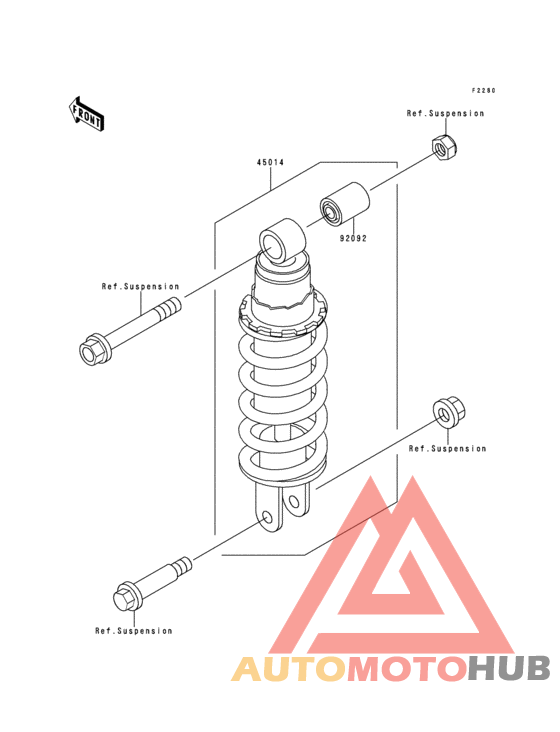 F2280

FRONT

Ref.Suspension

45014

92092

Ref.Suspension

Ref.Suspension

Ref.Suspension

AUTOMOTOHUB