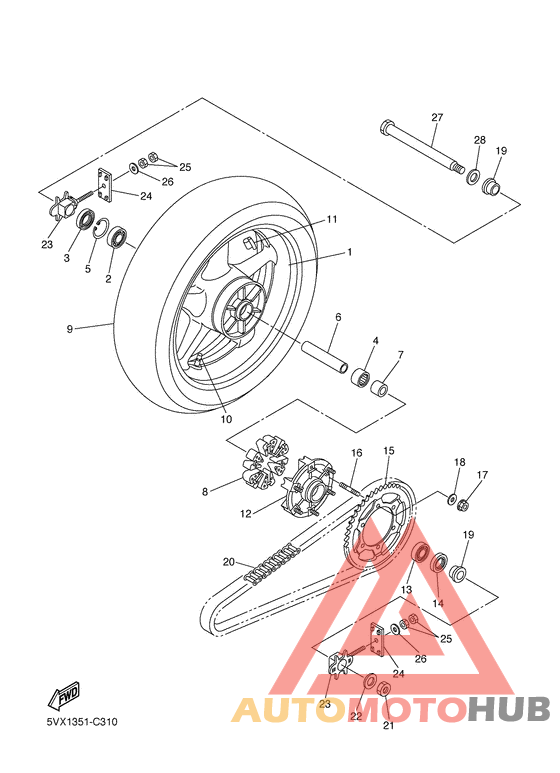 27
28
19
25
26
24
23
3
5
2
11
1
9
6
4
7
10
16
15
18
17
8
12
19
20
13
14
25
26
24
23
22
21
FWD
5VX1351-C310
AUTOMOTOHUB