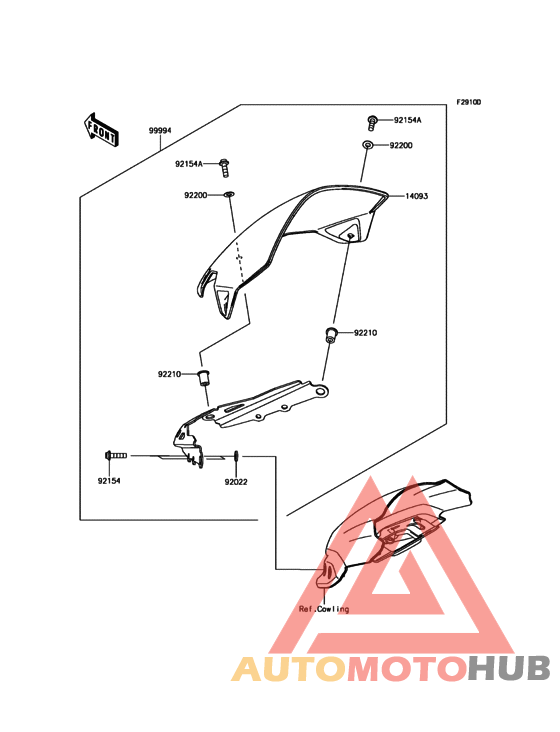 F2910D

FRONT

99994

92154A

92200

92154A

92200

14093

92210

92210

92154

92022

Ref.Cowling

AUTOMOTOHUB