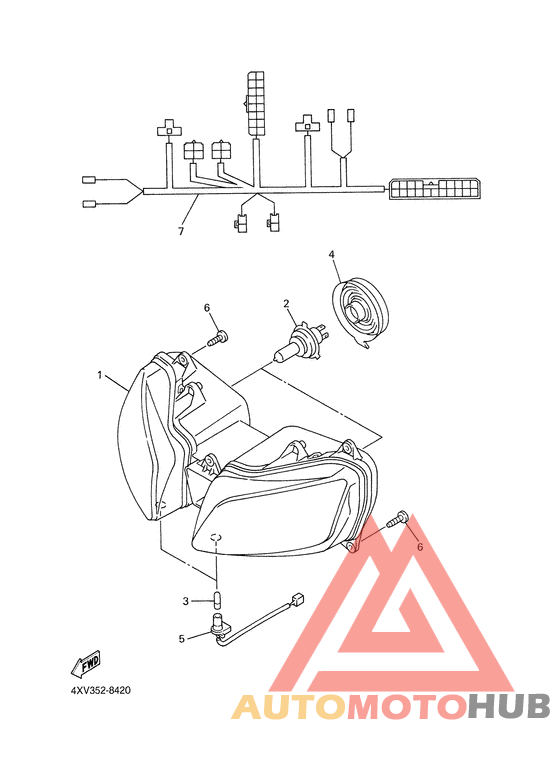 7

4

6

2

1

6

3

5

FWD

4XV352-8420

AUTOMOTOHUB